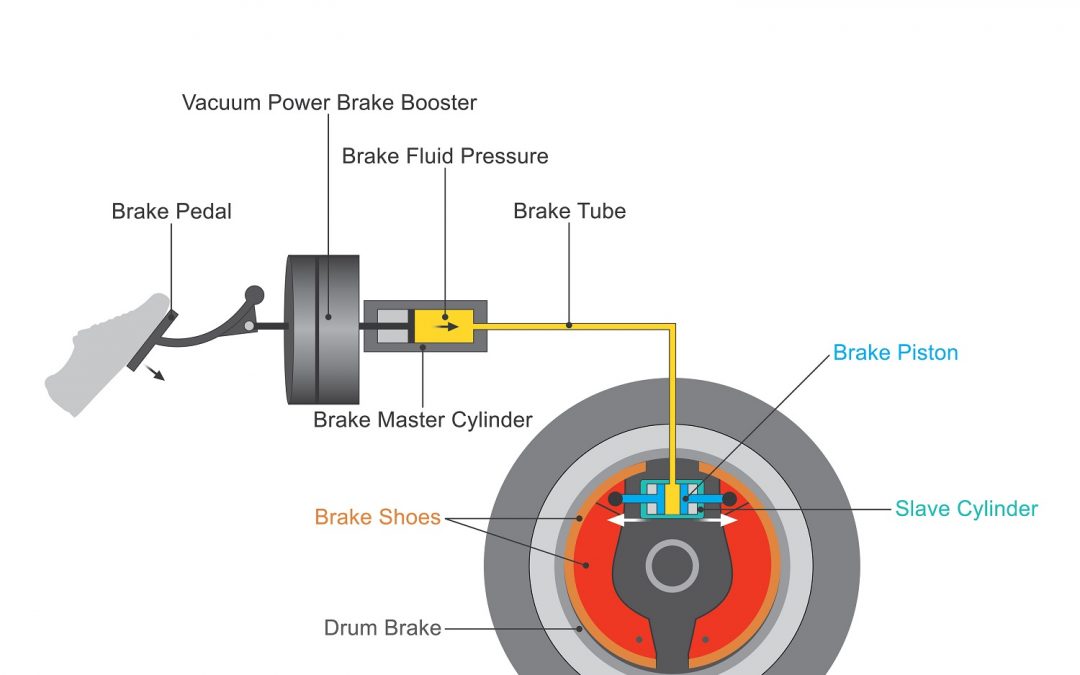 Vacuum Power Brake Booster

Brake Fluid Pressure

Brake Pedal

Brake Tube

Brake Piston

Brake Master Cylinder

Brake Shoes

Slave Cylinder

Drum Brake